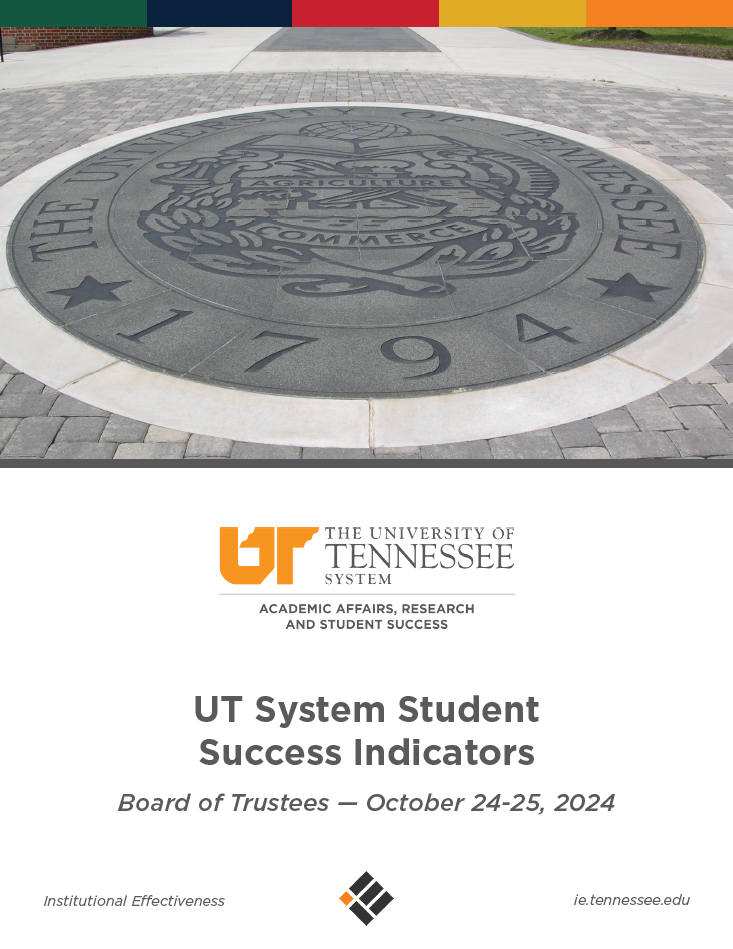 THE UNIVERSITY OF TENNESSEE
AGRICULTURE
COMMERCE
1794

UT THE UNIVERSITY OF TENNESSEE SYSTEM

ACADEMIC AFFAIRS, RESEARCH AND STUDENT SUCCESS

UT System Student Success Indicators

Board of Trustees — October 24-25, 2024

Institutional Effectiveness

ie.tennessee.edu